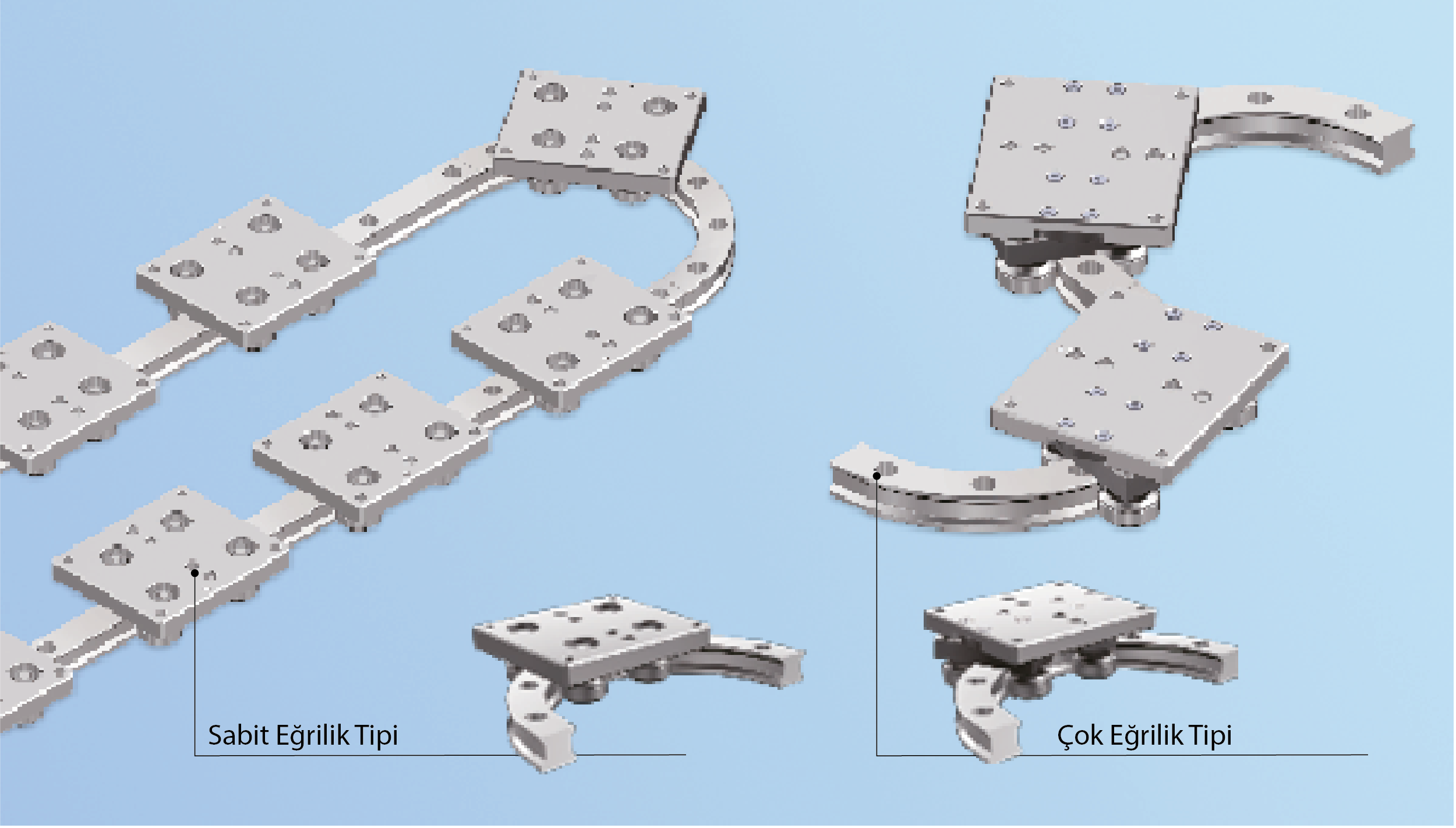 Sabit Eğrilik Tipi

Çok Eğrilik Tipi